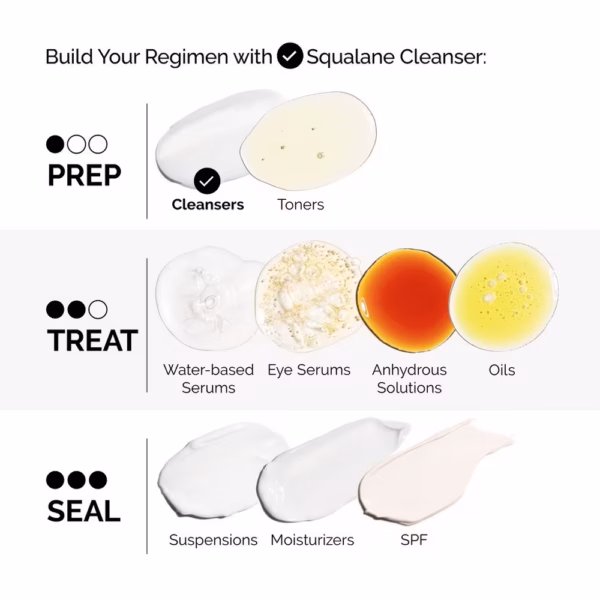 Build Your Regimen with Squalane Cleanser:

PREP

Cleansers Toners

TREAT

Water-based Serums Eye Serums Anhydrous Solutions Oils

SEAL

Suspensions Moisturizers SPF