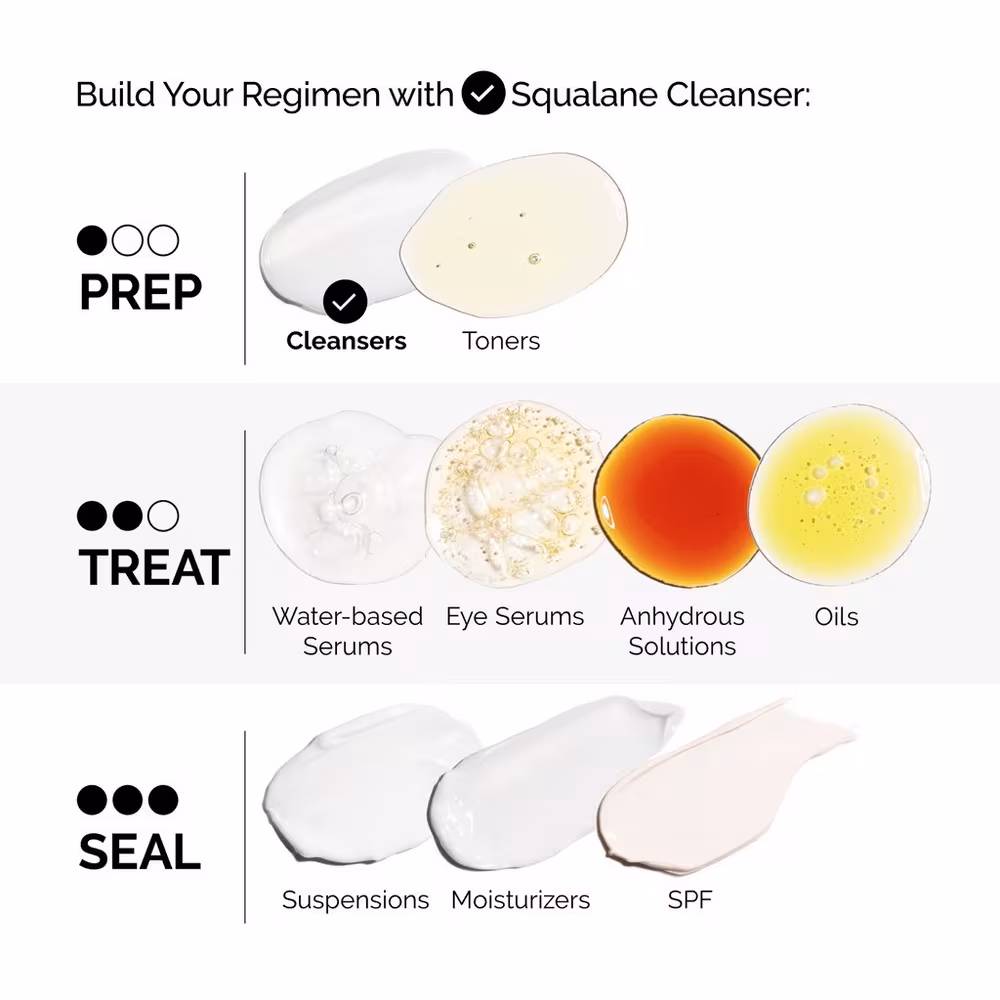 Build Your Regimen with Squalane Cleanser:

PREP

Cleansers

Toners

TREAT

Water-based Serums

Eye Serums

Anhydrous Solutions

Oils

SEAL

Suspensions

Moisturizers

SPF